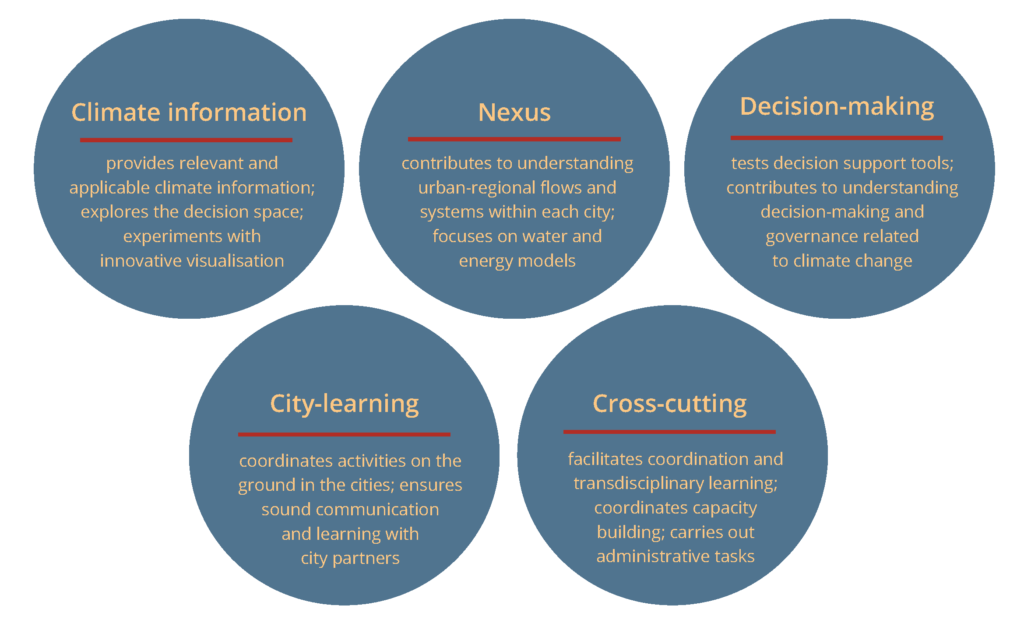 Climate information

provides relevant and applicable climate information; explores the decision space; experiments with innovative visualisation

Nexus

contributes to understanding urban-regional flows and systems within each city; focuses on water and energy models

Decision-making

tests decision support tools; contributes to understanding decision-making and governance related to climate change

City-learning

coordinates activities on the ground in the cities; ensures sound communication and learning with city partners

Cross-cutting

facilitates coordination and transdisciplinary learning; coordinates capacity building; carries out administrative tasks